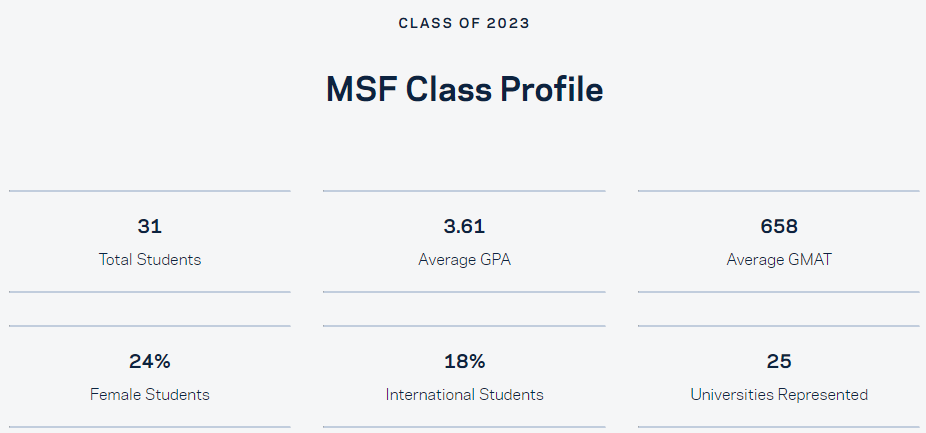 CLASS OF 2023

MSF Class Profile

31
Total Students

3.61
Average GPA

658
Average GMAT

24%
Female Students

18%
International Students

25
Universities Represented